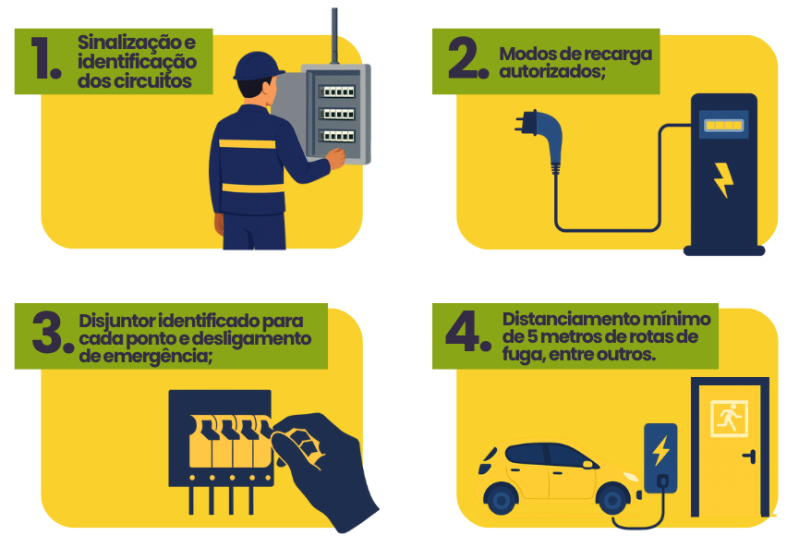 1. Sinalização e identificação dos circuitos

2. Modos de recarga autorizados;

3. Disjuntor identificado para cada ponto e desligamento de emergência;

4. Distanciamento mínimo de 5 metros de rotas de fuga, entre outros.